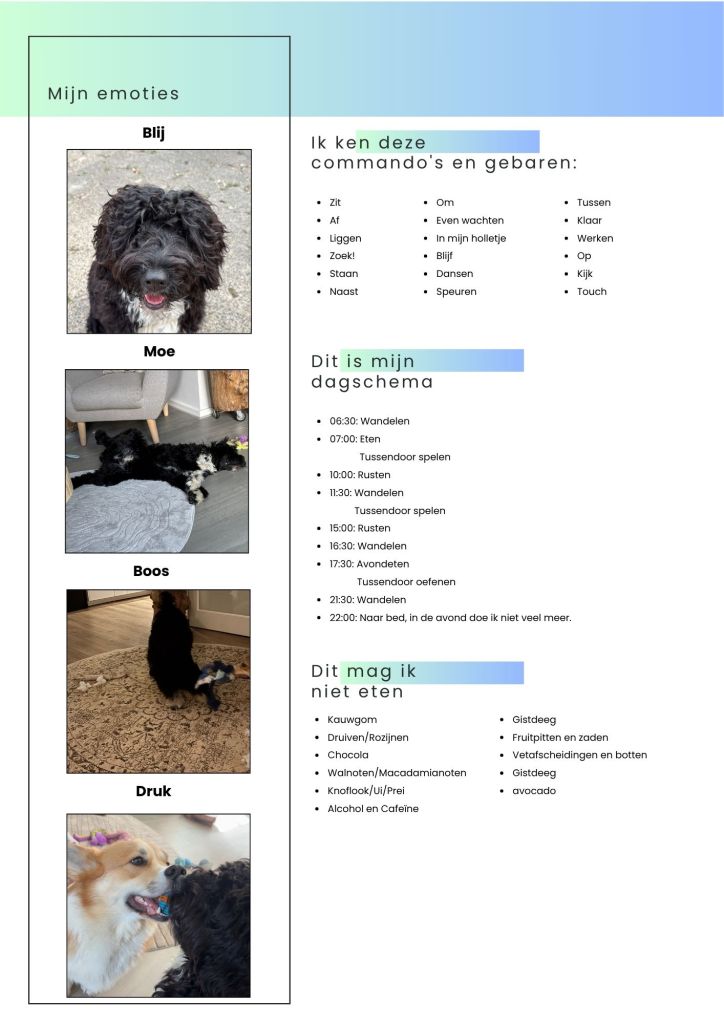 Mijn emoties

Blij

Moe

Boos

Druk

Ik ken deze commando's en gebaren:

- Zit
- Af
- Liggen
- Zoek!
- Staan
- Naast

- Om
- Even wachten
- In mijn holletje
- Blijf
- Dansen
- Speuren

- Tussen
- Klaar
- Werken
- Op
- Kijk
- Touch

Dit is mijn dagschema

- 06:30: Wandelen
- 07:00: Eten
  Tussendoor spelen
- 10:00: Rusten
- 11:30: Wandelen
  Tussendoor spelen
- 15:00: Rusten
- 16:30: Wandelen
- 17:30: Avondeten
  Tussendoor oefenen
- 21:30: Wandelen
- 22:00: Naar bed, in de avond doe ik niet veel meer.

Dit mag ik niet eten

- Kauwgom
- Druiven/Rozijnen
- Chocola
- Walnoten/Macadamianoten
- Knoflook/Ui/Prei
- Alcohol en Cafeïne

- Gistdeeg
- Fruitpitten en zaden
- Vetafscheidingen en botten
- Gistdeeg
- avocado